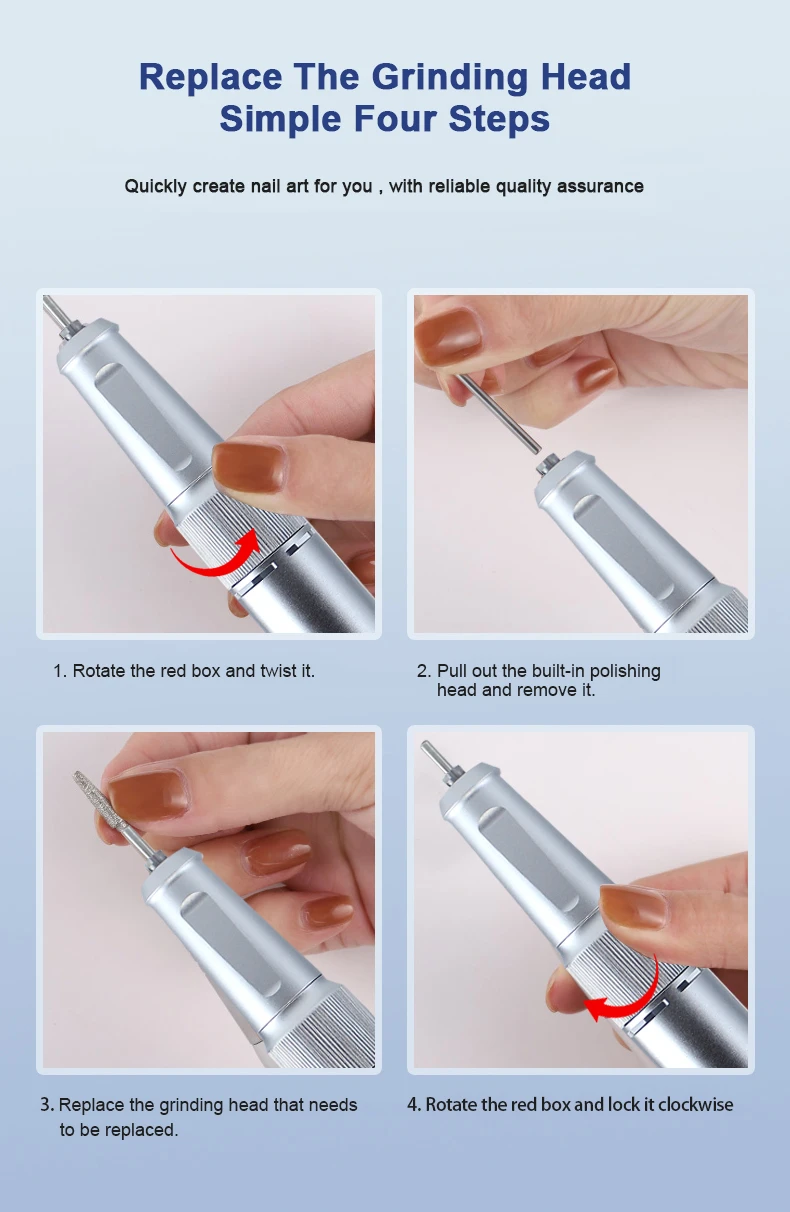 Replace The Grinding Head
Simple Four Steps

Quickly create nail art for you , with reliable quality assurance

1. Rotate the red box and twist it.

2. Pull out the built-in polishing head and remove it.

3. Replace the grinding head that needs to be replaced.

4. Rotate the red box and lock it clockwise